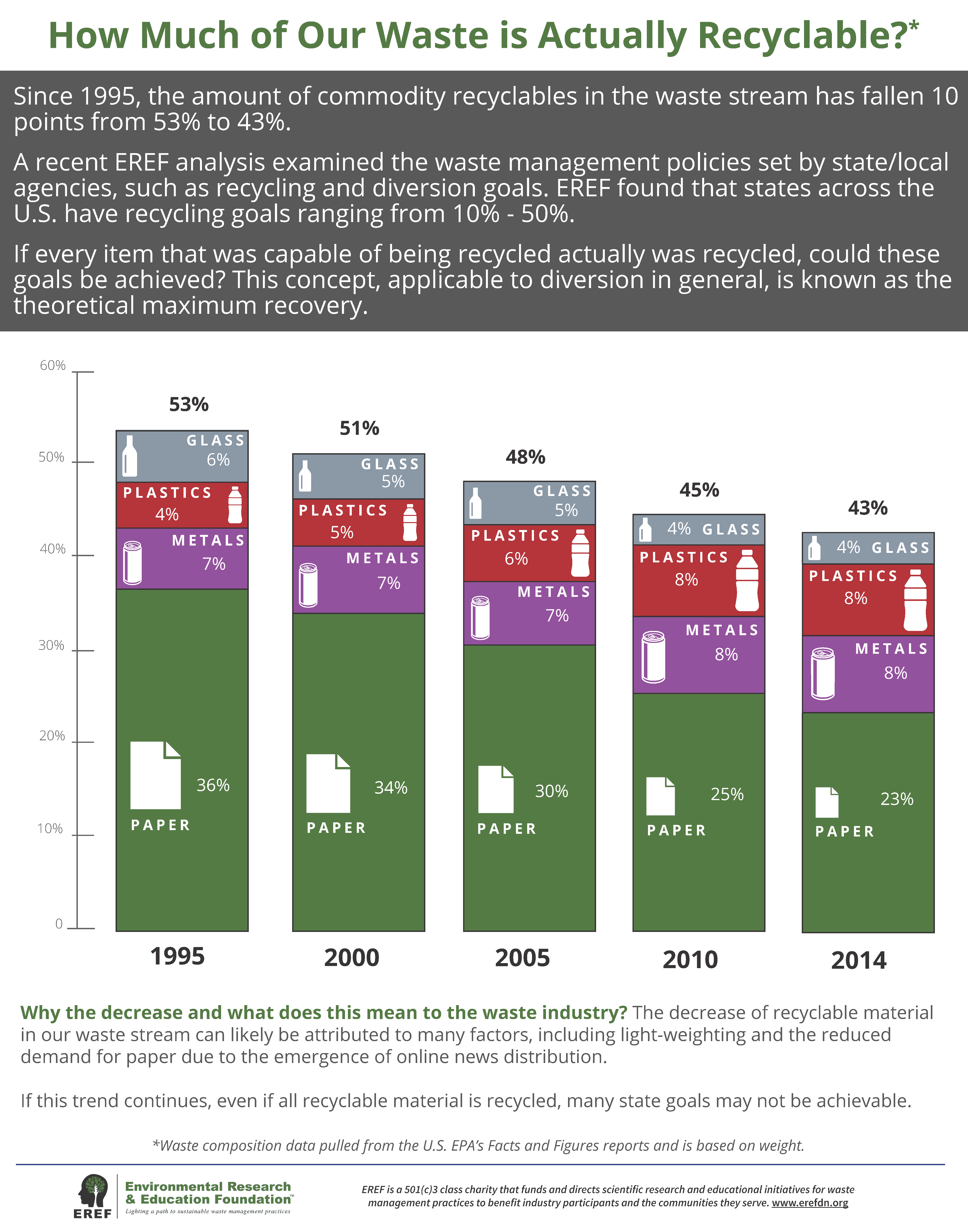 How Much of Our Waste is Actually Recyclable?*

Since 1995, the amount of commodity recyclables in the waste stream has fallen 10 points from 53% to 43%.

A recent EREF analysis examined the waste management policies set by state/local agencies, such as recycling and diversion goals. EREF found that states across the U.S. have recycling goals ranging from 10% - 50%.

If every item that was capable of being recycled actually was recycled, could these goals be achieved? This concept, applicable to diversion in general, is known as the theoretical maximum recovery.

60%
50%
40%
30%
20%
10%
0

53%
GLASS 6%
PLASTICS 4%
METALS 7%
36%
PAPER
1995

51%
GLASS 5%
PLASTICS 5%
METALS 7%
34%
PAPER
2000

48%
GLASS 5%
PLASTICS 6%
METALS 7%
30%
PAPER
2005

45%
4% GLASS
PLASTICS 8%
METALS 8%
25%
PAPER
2010

43%
4% GLASS
PLASTICS 8%
METALS 8%
23%
PAPER
2014

Why the decrease and what does this mean to the waste industry? The decrease of recyclable material in our waste stream can likely be attributed to many factors, including light-weighting and the reduced demand for paper due to the emergence of online news distribution.

If this trend continues, even if all recyclable material is recycled, many state goals may not be achievable.

*Waste composition data pulled from the U.S. EPA's Facts and Figures reports and is based on weight.

EREF Environmental Research & Education Foundation™ Lighting a path to sustainable waste management practices

EREF is a 501(c)3 class charity that funds and directs scientific research and educational initiatives for waste management practices to benefit industry participants and the communities they serve. www.erefdn.org